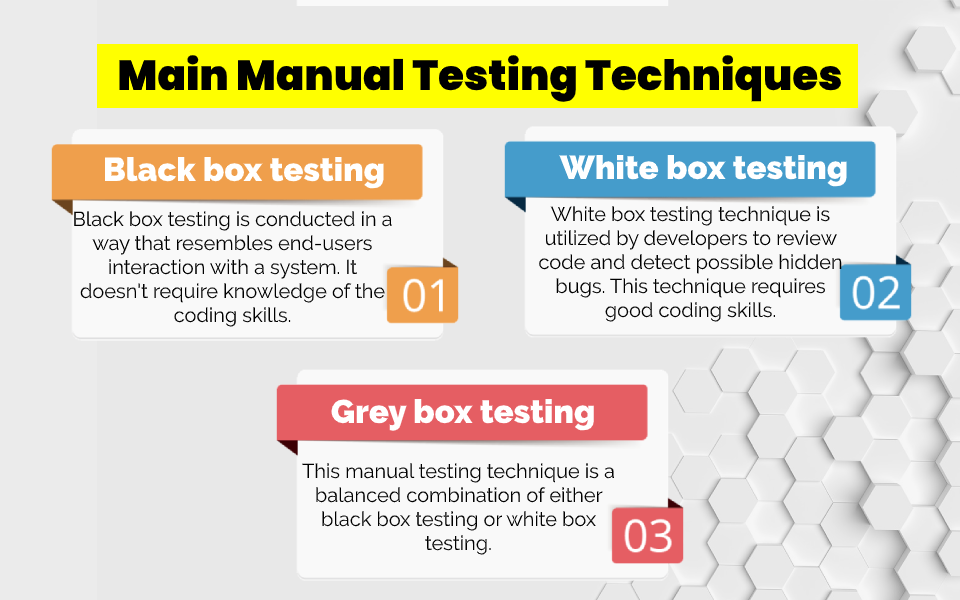 Main Manual Testing Techniques

Black box testing

Black box testing is conducted in a way that resembles end-users interaction with a system. It doesn't require knowledge of the coding skills.

01

White box testing

White box testing technique is utilized by developers to review code and detect possible hidden bugs. This technique requires good coding skills.

02

Grey box testing

This manual testing technique is a balanced combination of either black box testing or white box testing.

03